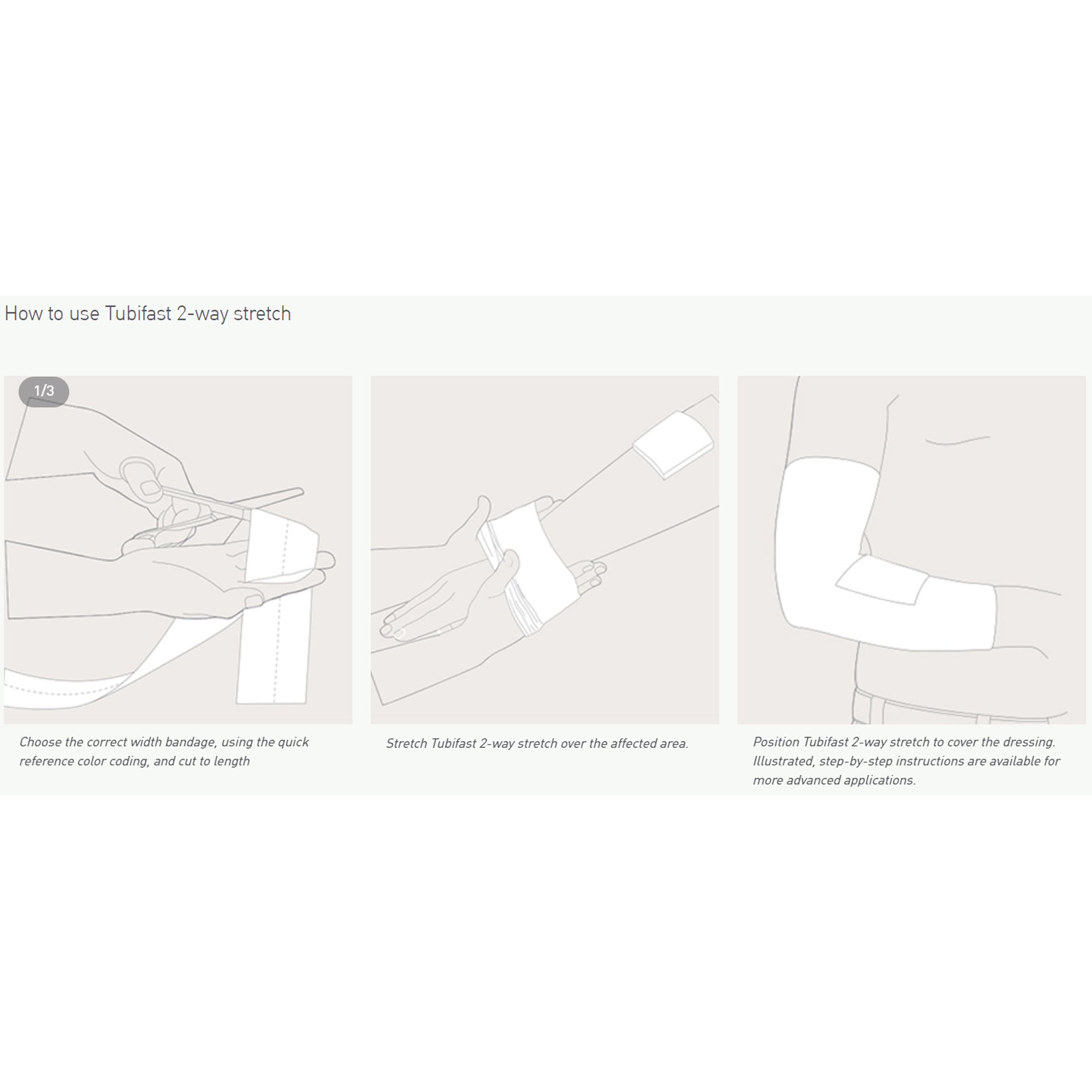 How to use Tubifast 2-way stretch

1/3

Choose the correct width bandage, using the quick reference color coding, and cut to length

Stretch Tubifast 2-way stretch over the affected area.

Position Tubifast 2-way stretch to cover the dressing. Illustrated, step-by-step instructions are available for more advanced applications.